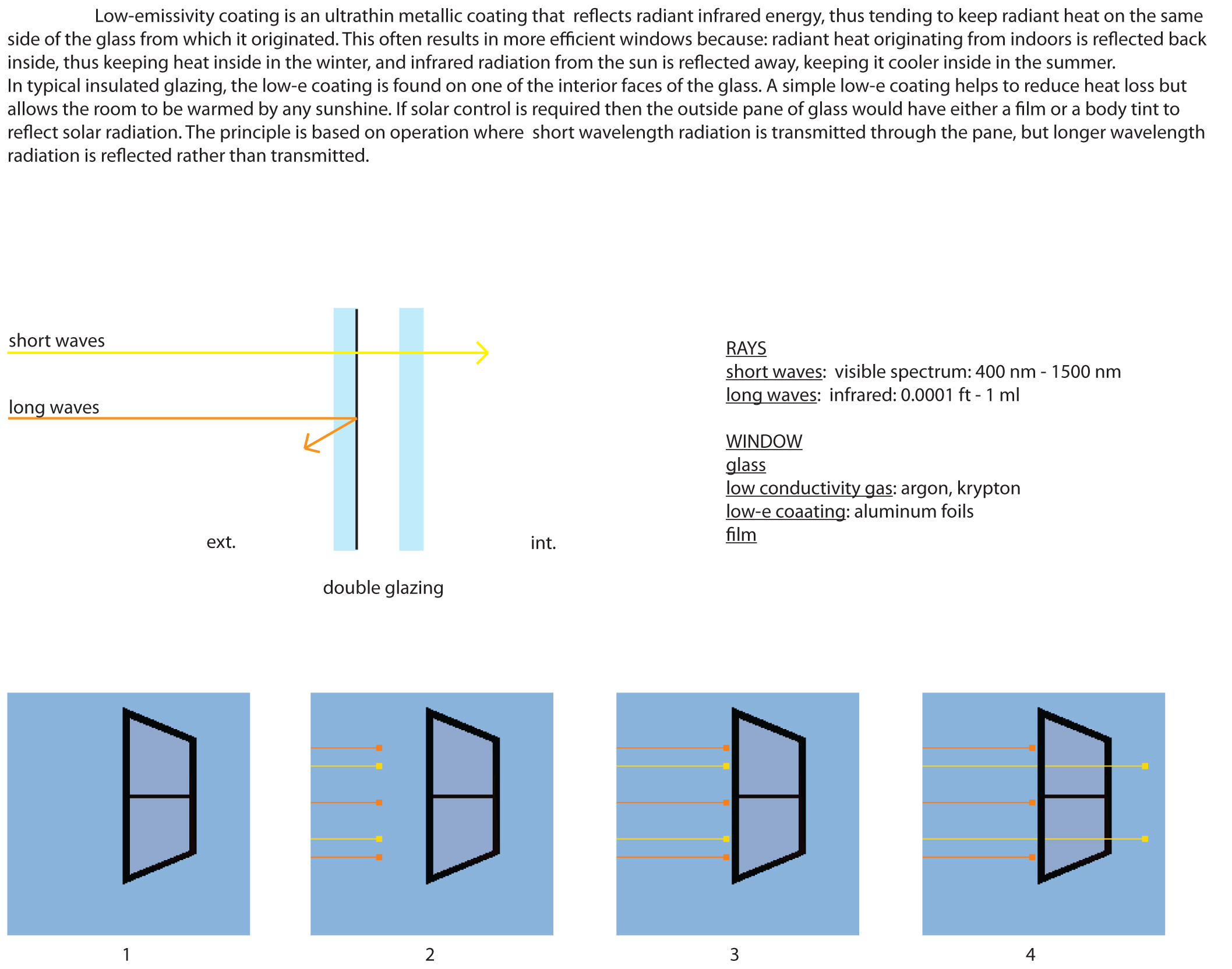 Low-emissivity coating is an ultrathin metallic coating that reflects radiant infrared energy, thus tending to keep radiant heat on the same side of the glass from which it originated. This often results in more efficient windows because: radiant heat originating from indoors is reflected back inside, thus keeping heat inside in the winter, and infrared radiation from the sun is reflected away, keeping it cooler inside in the summer.
In typical insulated glazing, the low-e coating is found on one of the interior faces of the glass. A simple low-e coating helps to reduce heat loss but allows the room to be warmed by any sunshine. If solar control is required then the outside pane of glass would have either a film or a body tint to reflect solar radiation. The principle is based on operation where short wavelength radiation is transmitted through the pane, but longer wavelength radiation is reflected rather than transmitted.

short waves

long waves

ext.

int.

double glazing

RAYS
short waves: visible spectrum: 400 nm - 1500 nm
long waves: infrared: 0.0001 ft - 1 ml

WINDOW
glass
low conductivity gas: argon, krypton
low-e coaating: aluminum foils
film

1

2

3

4