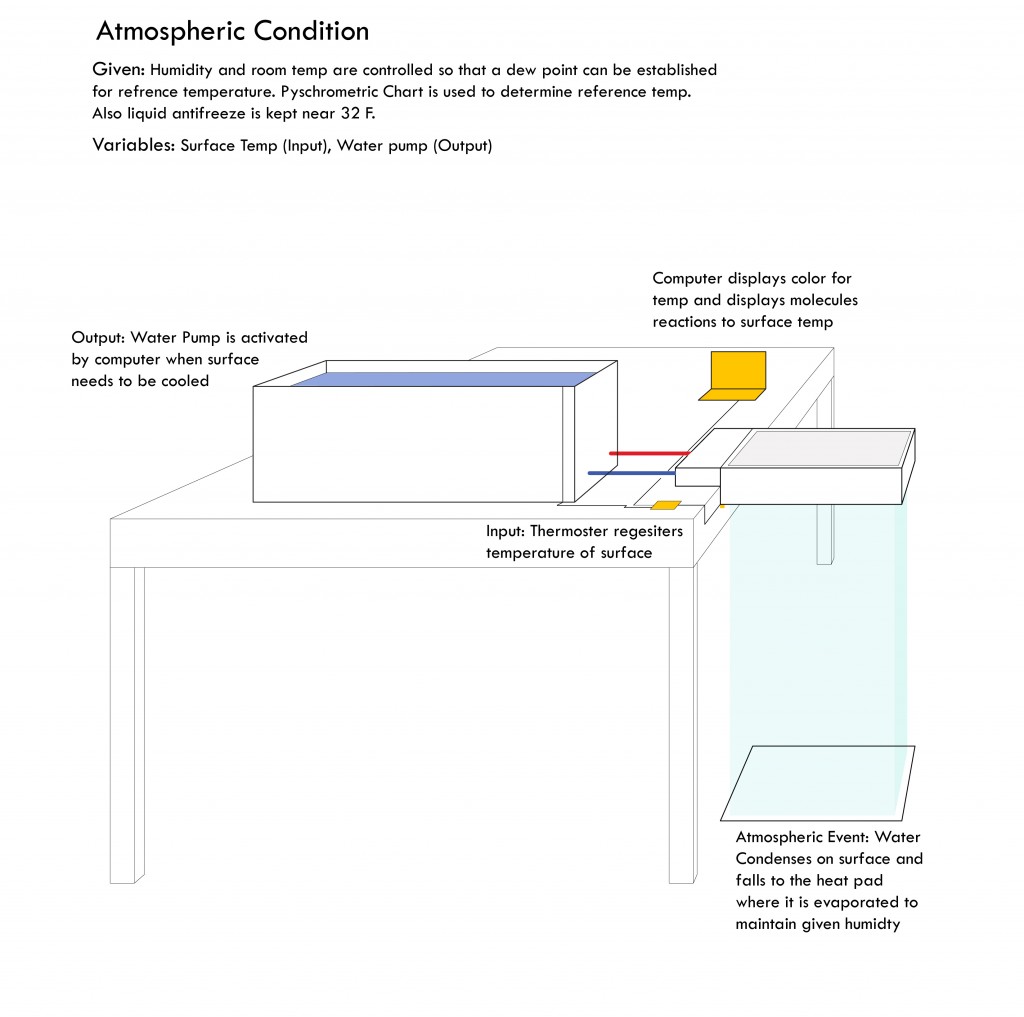 Atmospheric Condition

Given: Humidity and room temp are controlled so that a dew point can be established for refrence temperature. Pyschrometric Chart is used to determine reference temp. Also liquid antifreeze is kept near 32 F.

Variables: Surface Temp (Input), Water pump (Output)

Computer displays color for temp and displays molecules reactions to surface temp

Output: Water Pump is activated by computer when surface needs to be cooled

Input: Thermoster regesiters temperature of surface

Atmospheric Event: Water Condenses on surface and falls to the heat pad where it is evaporated to maintain given humidty