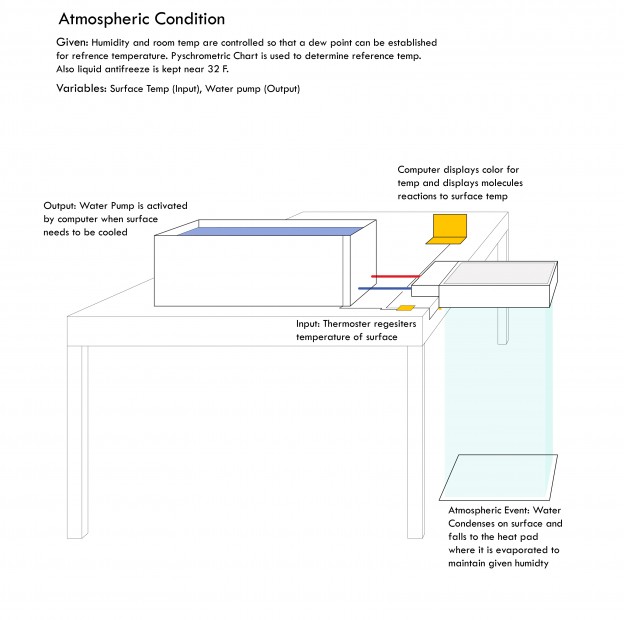 Atmospheric Condition

Given: Humidity and room temp are controlled so that a dew point can be established for refrence temperature. Pyschrometric Chart is used to determine reference temp. Also liquid antifreeze is kept near 32 F.

Variables: Surface Temp (Input), Water pump (Output)

Computer displays color for temp and displays molecules reactions to surface temp

Output: Water Pump is activated by computer when surface needs to be cooled

Input: Thermoster regesiters temperature of surface

Atmospheric Event: Water Condenses on surface and falls to the heat pad where it is evaporated to maintain given humidty