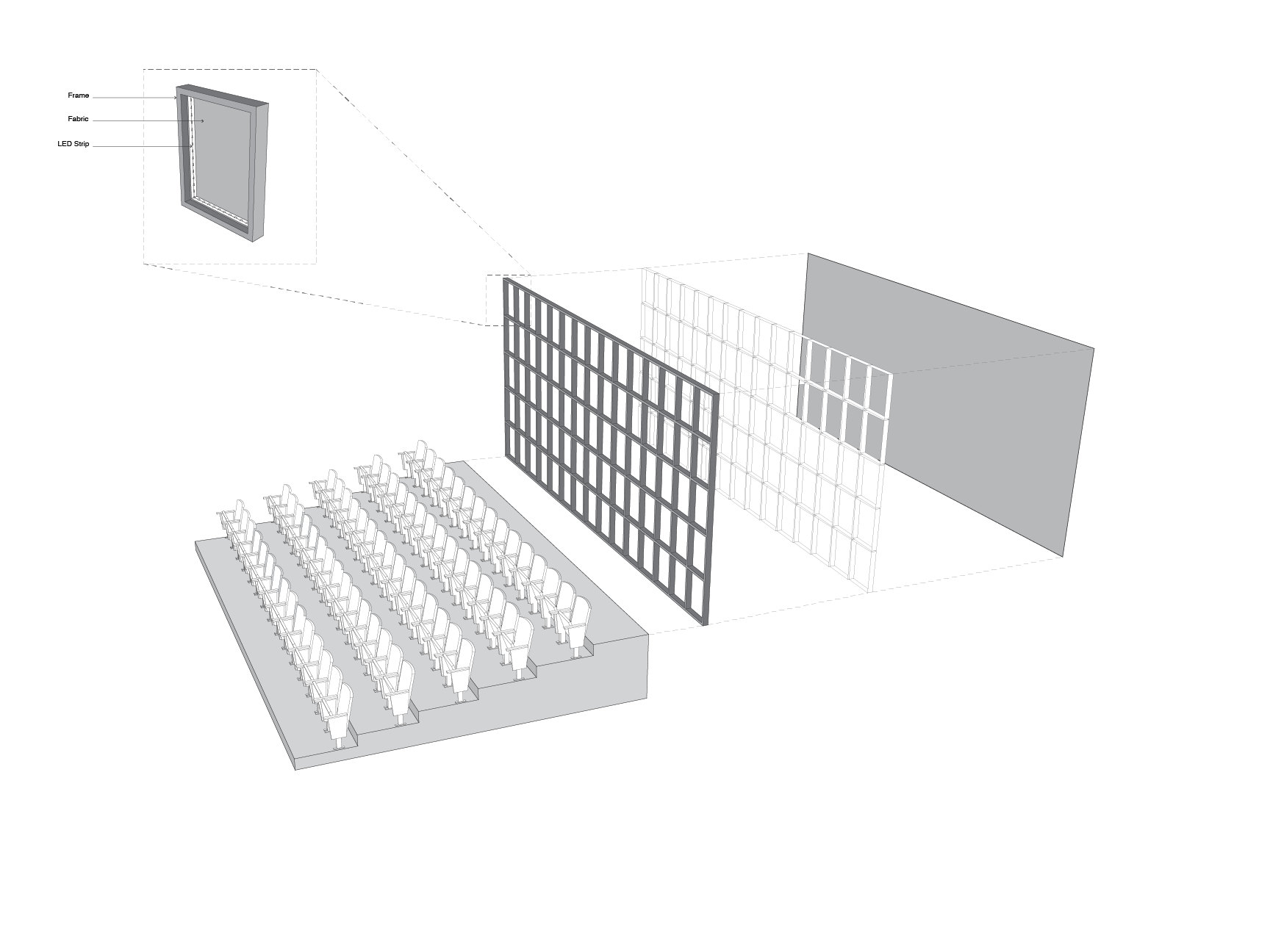 Frame
Fabric
LED Strip