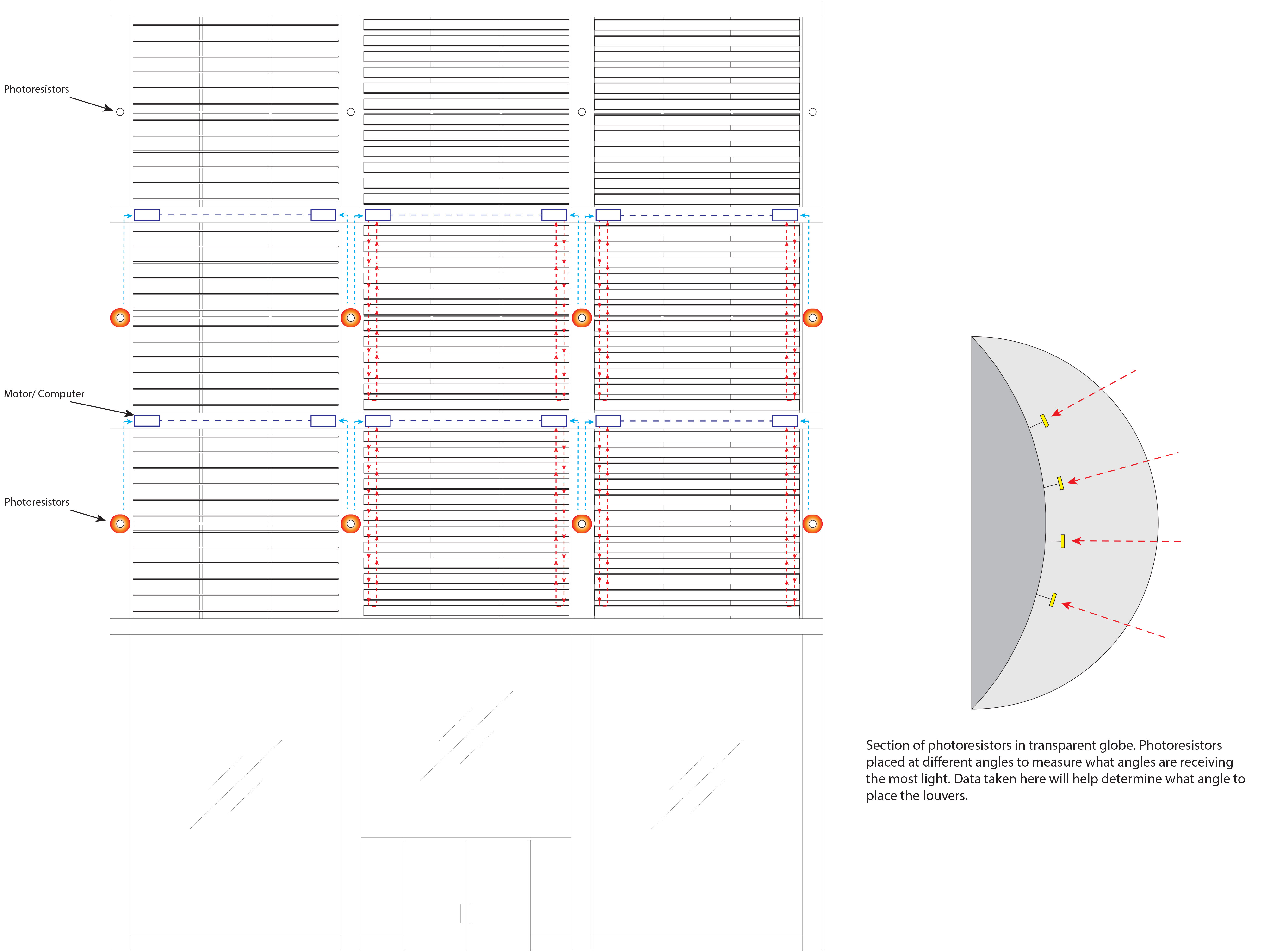 Photoresistors

Motor/ Computer

Photoresistors

Section of photoresistors in transparent globe. Photoresistors placed at different angles to measure what angles are receiving the most light. Data taken here will help determine what angle to place the louvers.