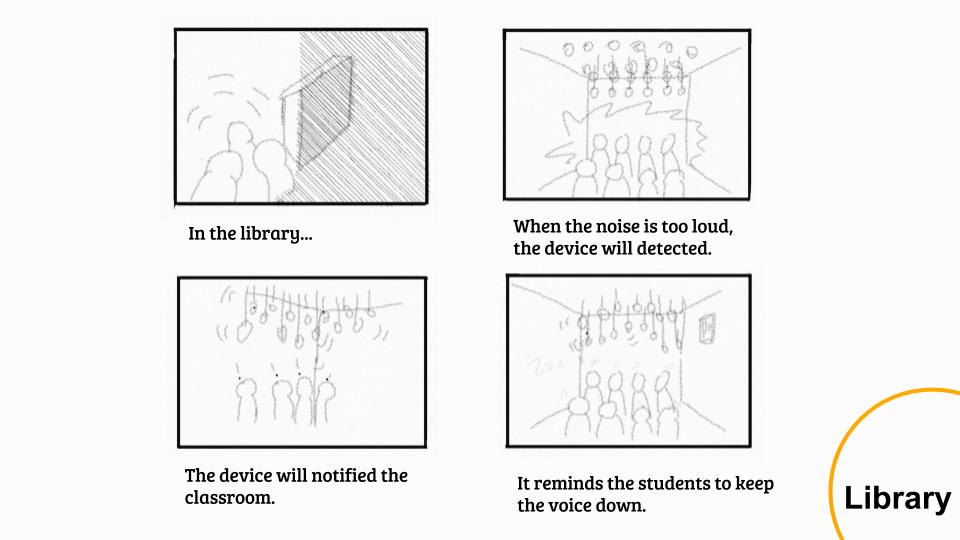 In the library...

When the noise is too loud, the device will detected.

The device will notified the classroom.

It reminds the students to keep the voice down.

Library