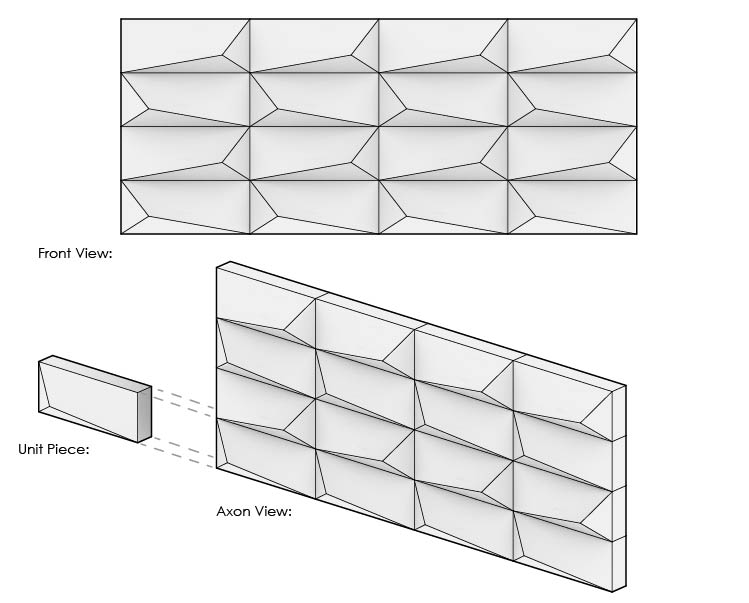 Front View:

Unit Piece:

Axon View: