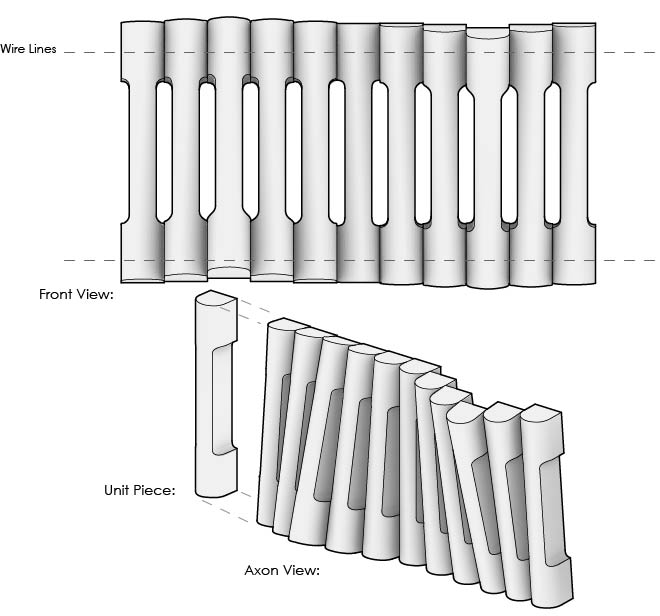 Wire Lines

Front View:

Unit Piece:

Axon View: