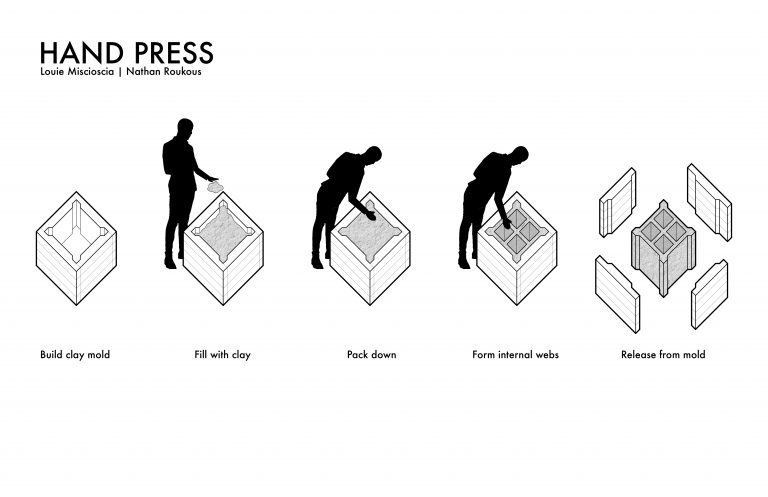 HAND PRESS
Louie Miscioscia | Nathan Roukous

Build clay mold

Fill with clay

Pack down

Form internal webs

Release from mold