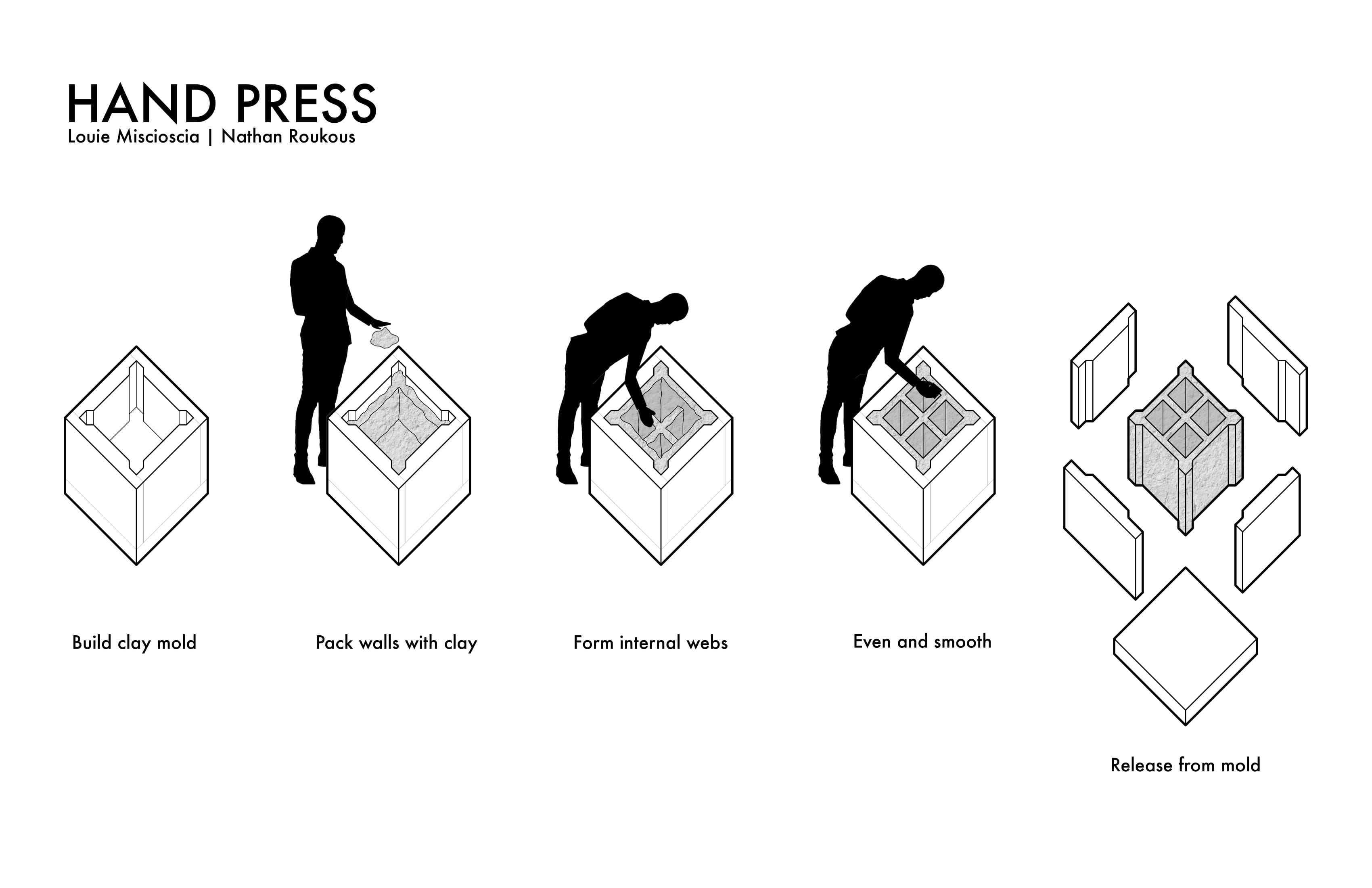 HAND PRESS
Louie Miscioscia | Nathan Roukous

Build clay mold

Pack walls with clay

Form internal webs

Even and smooth

Release from mold