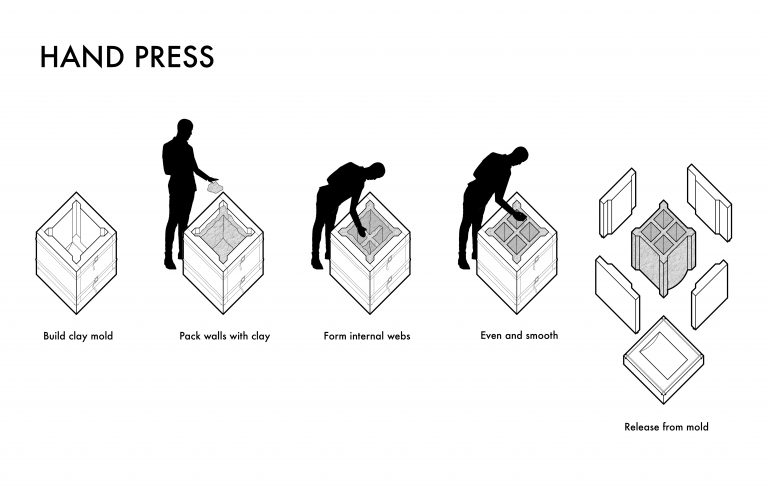 HAND PRESS

Build clay mold

Pack walls with clay

Form internal webs

Even and smooth

Release from mold