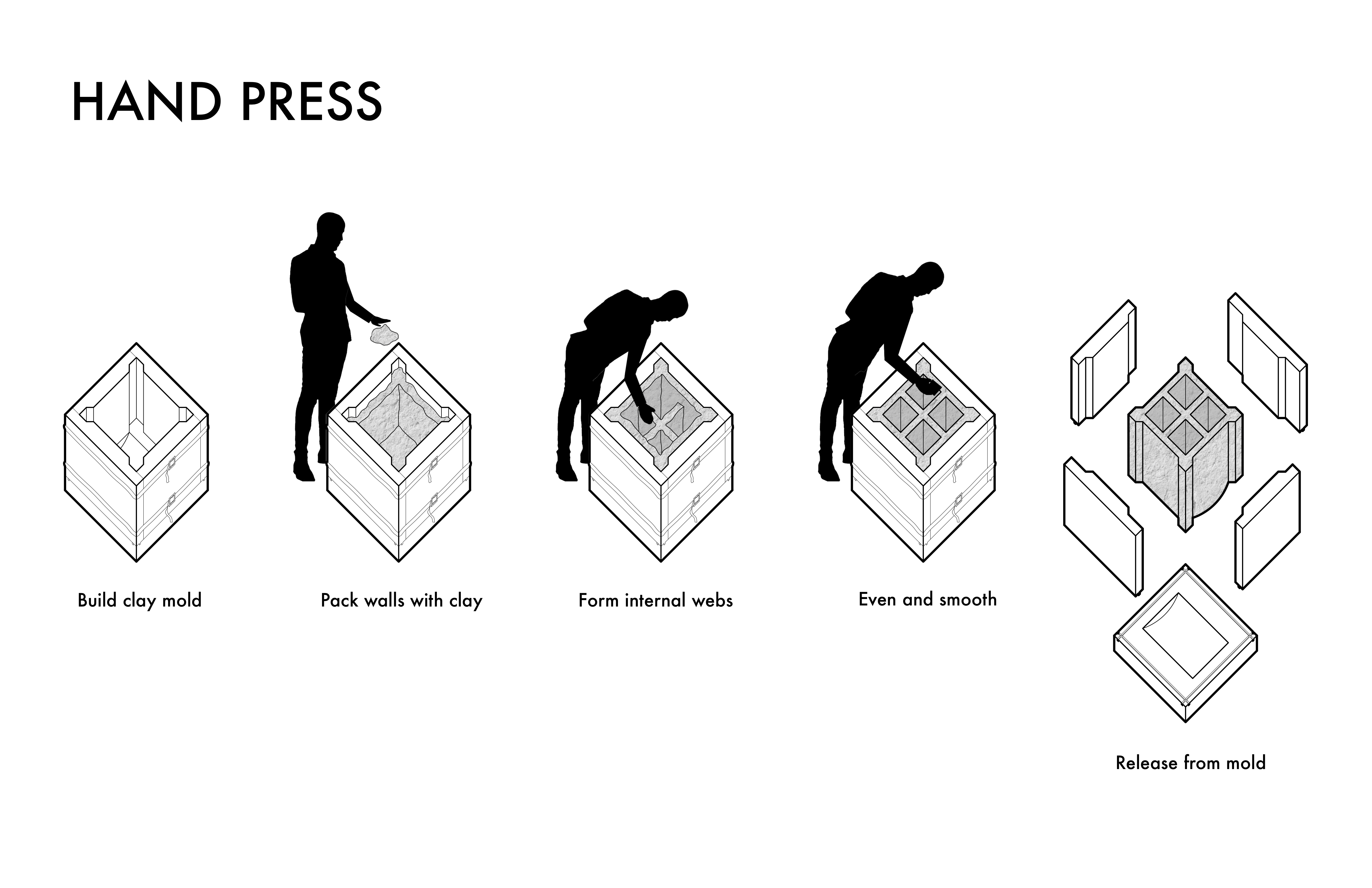 HAND PRESS

Build clay mold

Pack walls with clay

Form internal webs

Even and smooth

Release from mold