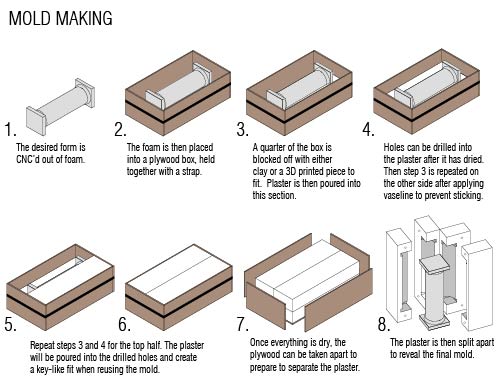 MOLD MAKING

1.
The desired form is CNC'd out of foam.

2.
The foam is then placed into a plywood box, held together with a strap.

3.
A quarter of the box is blocked off with either clay or a 3D printed piece to fit. Plaster is then poured into this section.

4.
Holes can be drilled into the plaster after it has dried. Then step 3 is repeated on the other side after applying vaseline to prevent sticking.

5.

6.
Repeat steps 3 and 4 for the top half. The plaster will be poured into the drilled holes and create a key-like fit when reusing the mold.

7.
Once everything is dry, the plywood can be taken apart to prepare to separate the plaster.

8.
The plaster is then split apart to reveal the final mold.