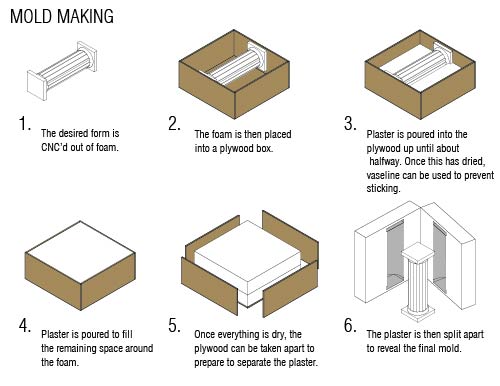 MOLD MAKING

1. The desired form is CNC'd out of foam.

2. The foam is then placed into a plywood box.

3. Plaster is poured into the plywood up until about halfway. Once this has dried, vaseline can be used to prevent sticking.

4. Plaster is poured to fill the remaining space around the foam.

5. Once everything is dry, the plywood can be taken apart to prepare to separate the plaster.

6. The plaster is then split apart to reveal the final mold.