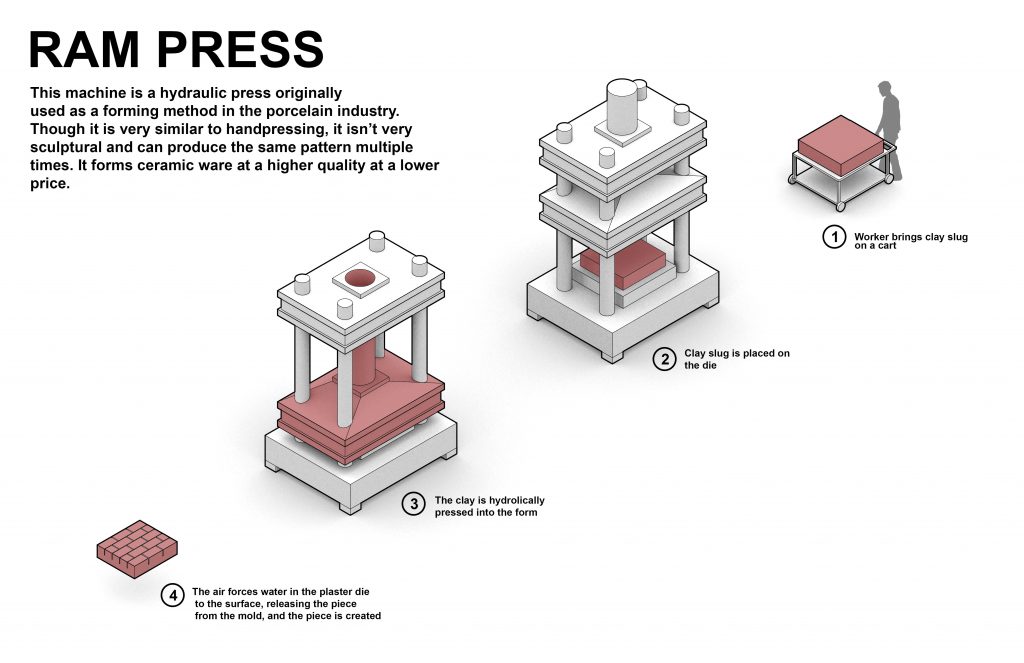 RAM PRESS

This machine is a hydraulic press originally used as a forming method in the porcelain industry. Though it is very similar to handpressing, it isn't very sculptural and can produce the same pattern multiple times. It forms ceramic ware at a higher quality at a lower price.

1 Worker brings clay slug on a cart

2 Clay slug is placed on the die

3 The clay is hydrolically pressed into the form

4 The air forces water in the plaster die to the surface, releasing the piece from the mold, and the piece is created