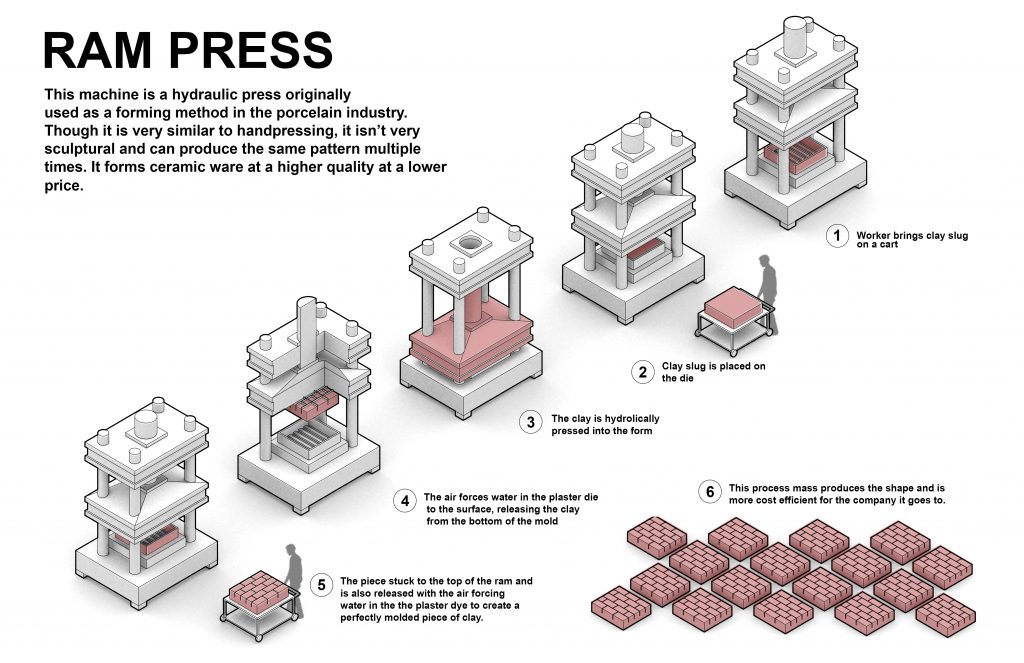 RAM PRESS

This machine is a hydraulic press originally used as a forming method in the porcelain industry. Though it is very similar to handpressing, it isn't very sculptural and can produce the same pattern multiple times. It forms ceramic ware at a higher quality at a lower price.

1 Worker brings clay slug on a cart

2 Clay slug is placed on the die

3 The clay is hydrolically pressed into the form

4 The air forces water in the plaster die to the surface, releasing the clay from the bottom of the mold

5 The piece stuck to the top of the ram and is also released with the air forcing water in the the plaster dye to create a perfectly molded piece of clay.

6 This process mass produces the shape and is more cost efficient for the company it goes to.