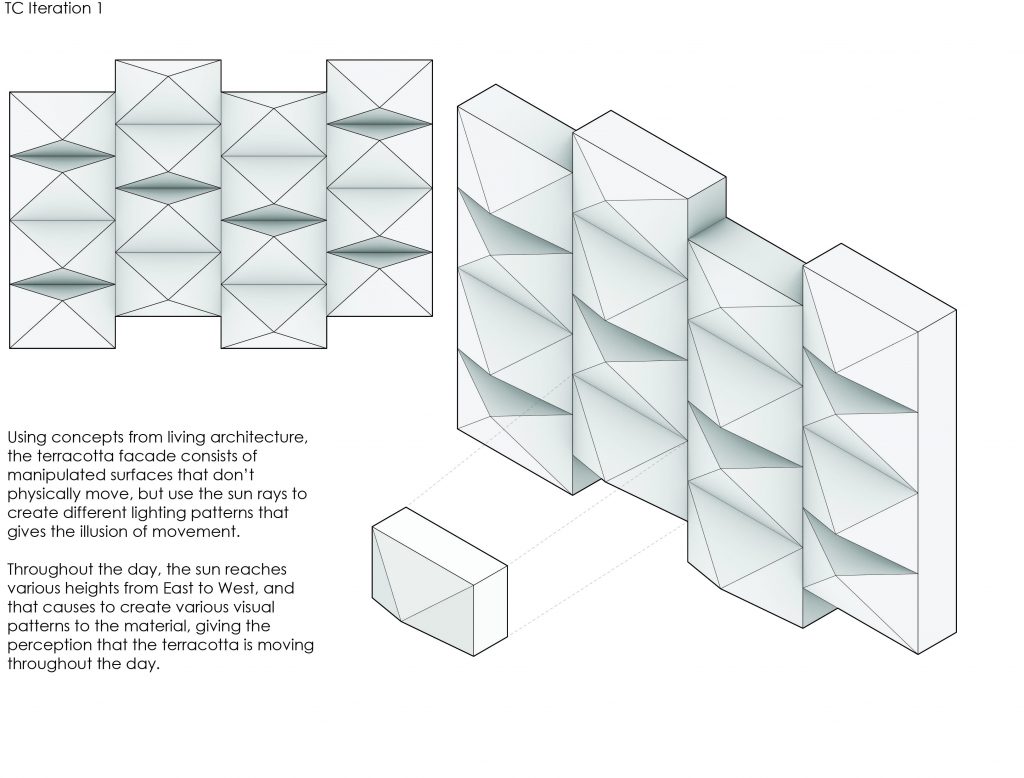 TC Iteration 1

Using concepts from living architecture, the terracotta facade consists of manipulated surfaces that don't physically move, but use the sun rays to create different lighting patterns that gives the illusion of movement.

Throughout the day, the sun reaches various heights from East to West, and that causes to create various visual patterns to the material, giving the perception that the terracotta is moving throughout the day.