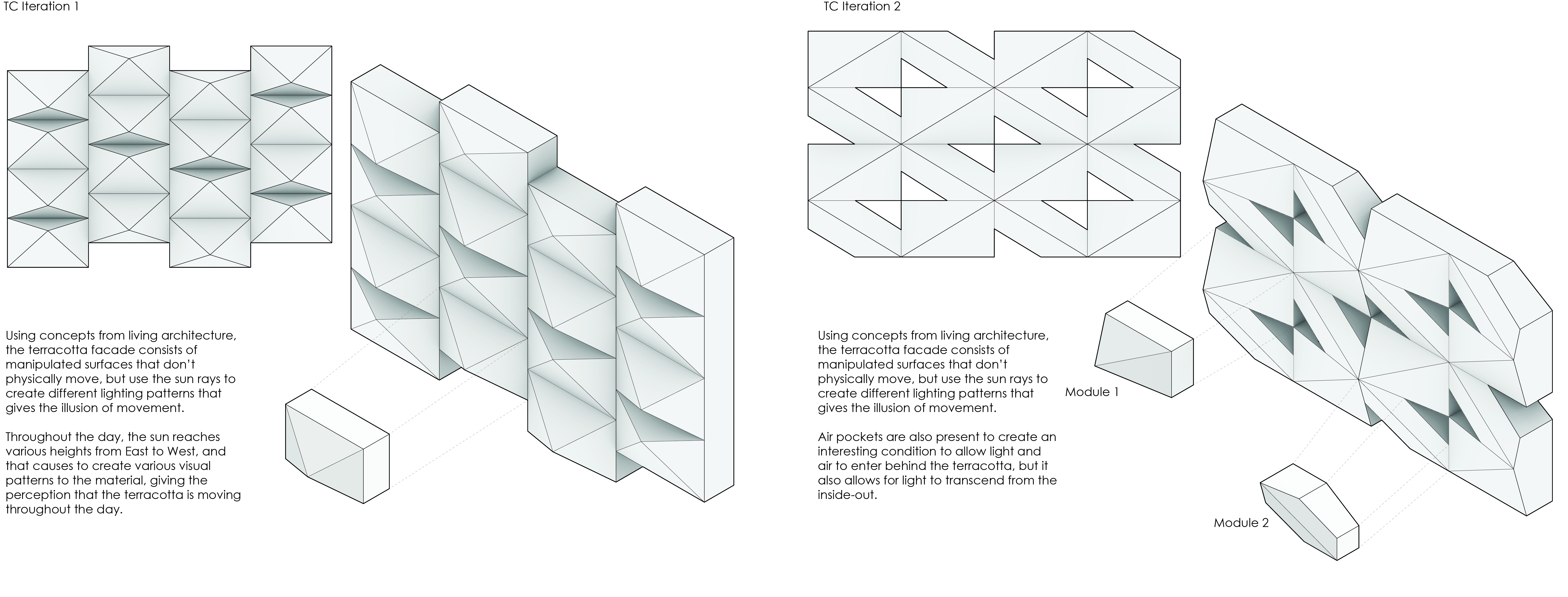 TC Iteration 1

Using concepts from living architecture, the terracotta facade consists of manipulated surfaces that don't physically move, but use the sun rays to create different lighting patterns that gives the illusion of movement.

Throughout the day, the sun reaches various heights from East to West, and that causes to create various visual patterns to the material, giving the perception that the terracotta is moving throughout the day.

TC Iteration 2

Using concepts from living architecture, the terracotta facade consists of manipulated surfaces that don't physically move, but use the sun rays to create different lighting patterns that gives the illusion of movement.

Air pockets are also present to create an interesting condition to allow light and air to enter behind the terracotta, but it also allows for light to transcend from the inside-out.

Module 1

Module 2