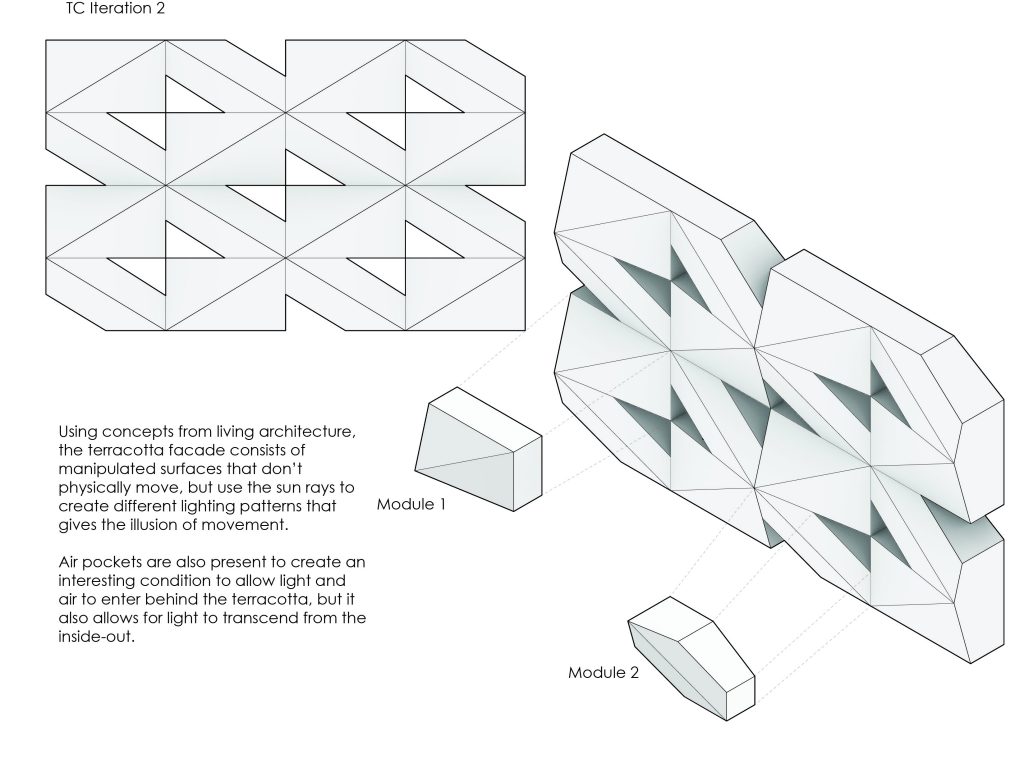 TC Iteration 2

Using concepts from living architecture, the terracotta facade consists of manipulated surfaces that don't physically move, but use the sun rays to create different lighting patterns that gives the illusion of movement.

Air pockets are also present to create an interesting condition to allow light and air to enter behind the terracotta, but it also allows for light to transcend from the inside-out.

Module 1

Module 2