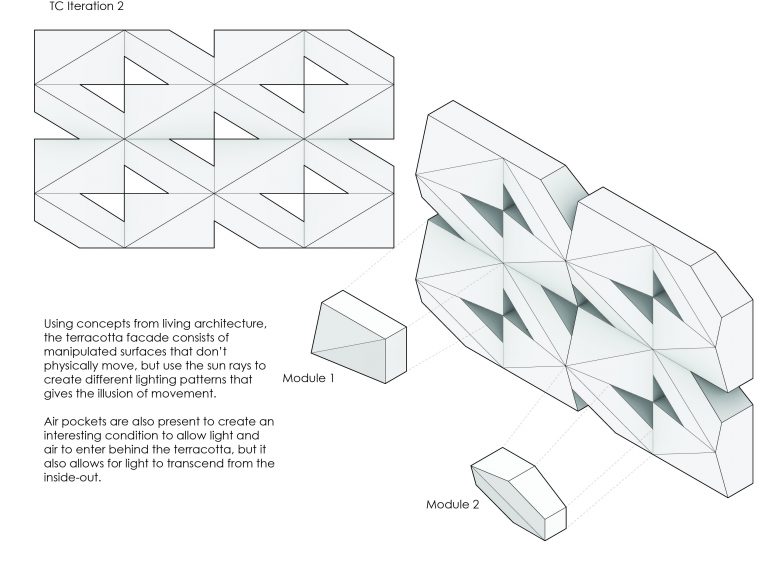 TC Iteration 2

Using concepts from living architecture, the terracotta facade consists of manipulated surfaces that don't physically move, but use the sun rays to create different lighting patterns that gives the illusion of movement.

Air pockets are also present to create an interesting condition to allow light and air to enter behind the terracotta, but it also allows for light to transcend from the inside-out.

Module 1

Module 2