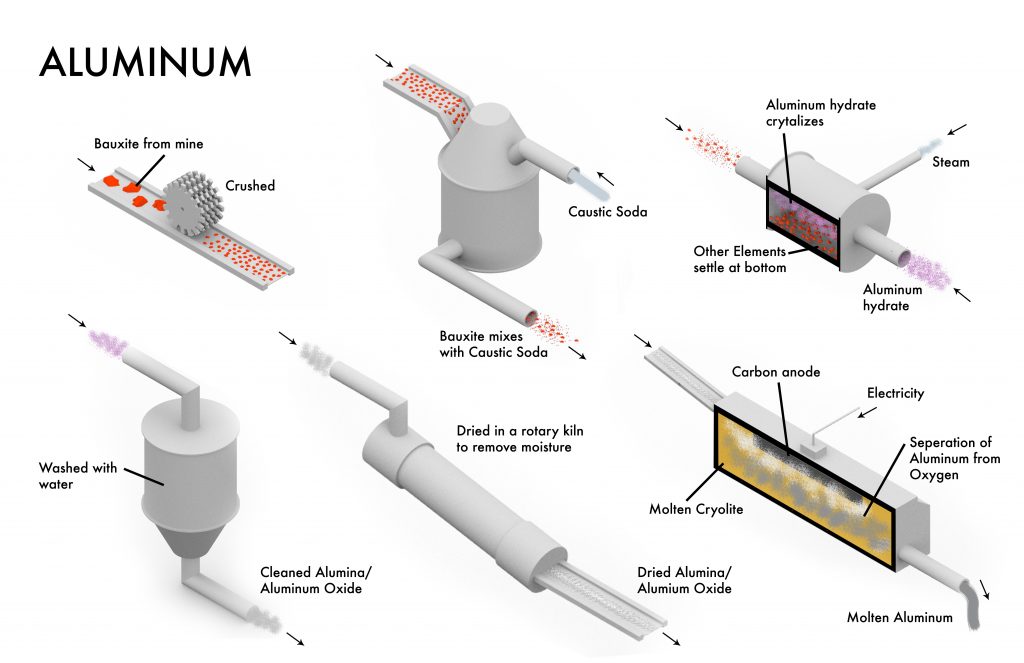 ALUMINUM

Bauxite from mine

Crushed

Caustic Soda

Bauxite mixes with Caustic Soda

Aluminum hydrate crytalizes

Steam

Other Elements settle at bottom

Aluminum hydrate

Washed with water

Cleaned Alumina/ Aluminum Oxide

Dried in a rotary kiln to remove moisture

Dried Alumina/ Alumium Oxide

Carbon anode

Electricity

Seperation of Aluminum from Oxygen

Molten Cryolite

Molten Aluminum