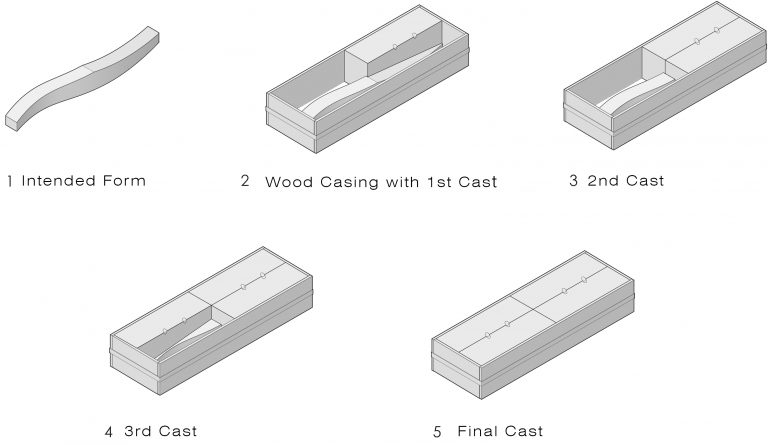 1 Intended Form

2 Wood Casing with 1st Cast

3 2nd Cast

4 3rd Cast

5 Final Cast