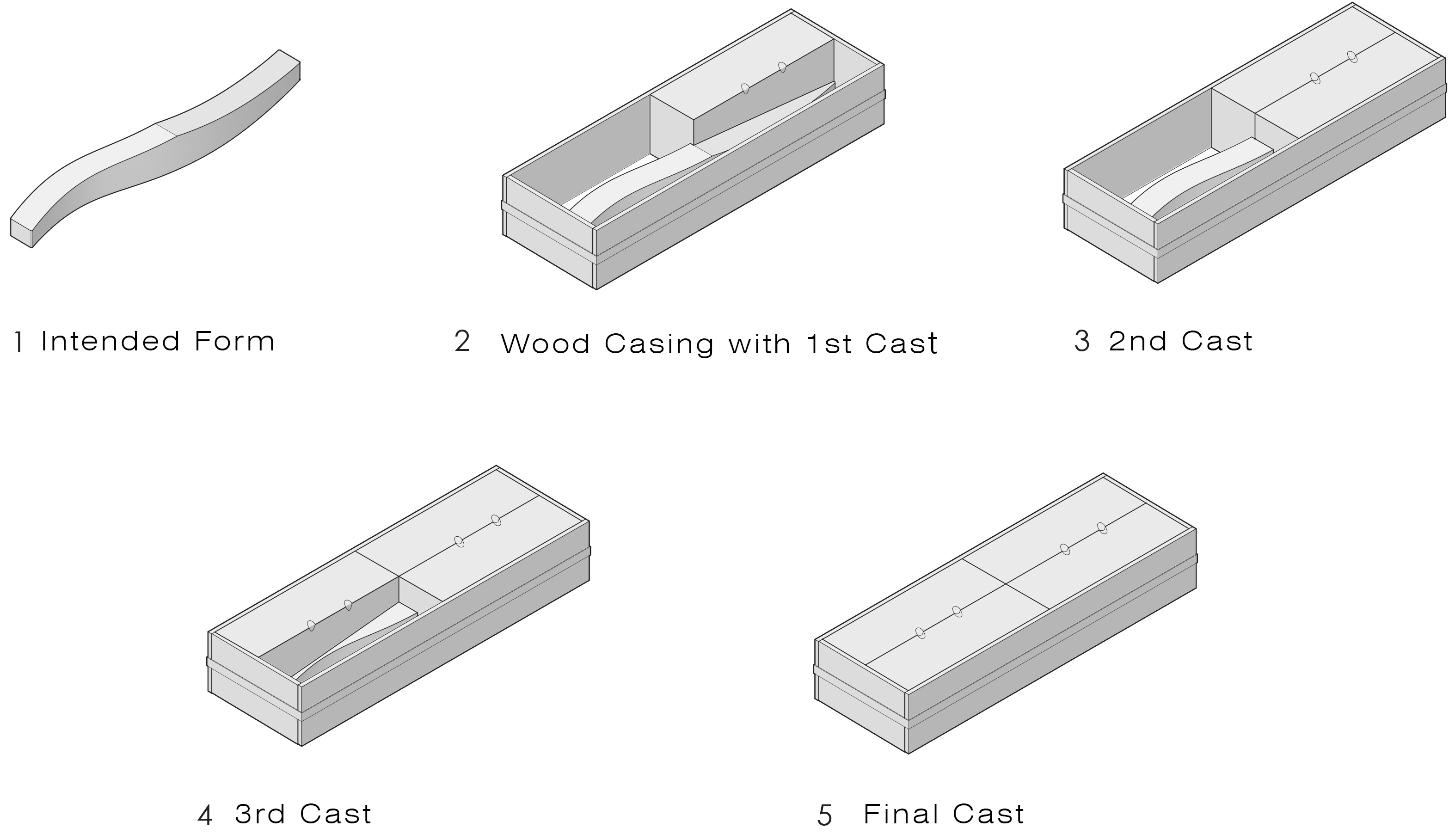 1 Intended Form

2 Wood Casing with 1st Cast

3 2nd Cast

4 3rd Cast

5 Final Cast