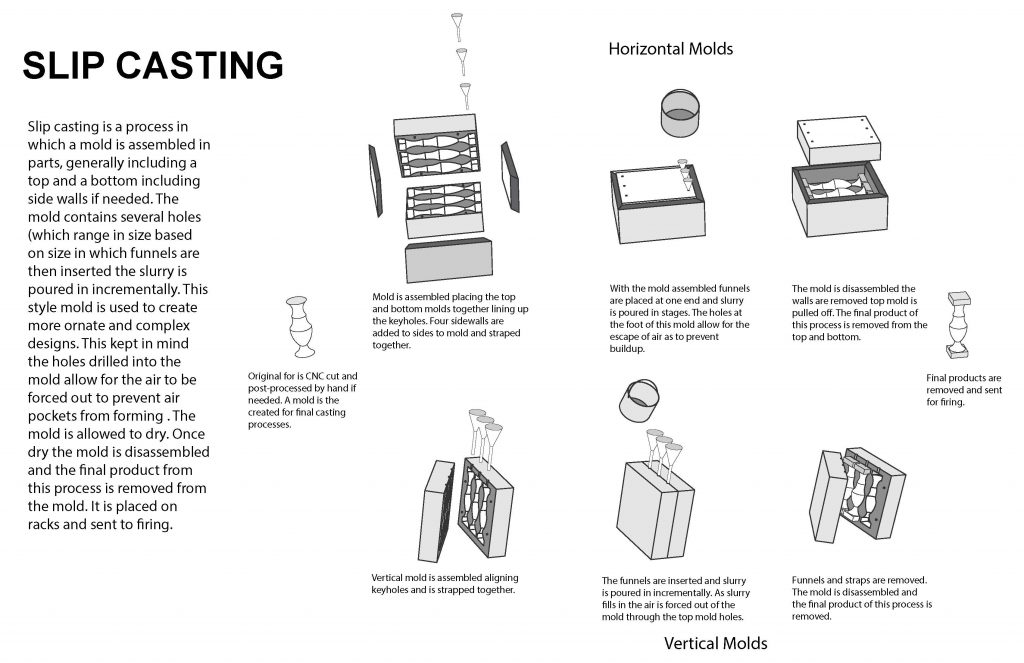 SLIP CASTING

Slip casting is a process in which a mold is assembled in parts, generally including a top and a bottom including side walls if needed. The mold contains several holes (which range in size based on size in which funnels are then inserted the slurry is poured in incrementally. This style mold is used to create more ornate and complex designs. This kept in mind the holes drilled into the mold allow for the air to be forced out to prevent air pockets from forming . The mold is allowed to dry. Once dry the mold is disassembled and the final product from this process is removed from the mold. It is placed on racks and sent to firing.

Horizontal Molds

Original for is CNC cut and post-processed by hand if needed. A mold is the created for final casting processes.

Mold is assembled placing the top and bottom molds together lining up the keyholes. Four sidewalls are added to sides to mold and straped together.

With the mold assembled funnels are placed at one end and slurry is poured in stages. The holes at the foot of this mold allow for the escape of air as to prevent buildup.

The mold is disassembled the walls are removed top mold is pulled off. The final product of this process is removed from the top and bottom.

Final products are removed and sent for firing.

Vertical mold is assembled aligning keyholes and is strapped together.

The funnels are inserted and slurry is poured in incrementally. As slurry fills in the air is forced out of the mold through the top mold holes.

Funnels and straps are removed. The mold is disassembled and the final product of this process is removed.

Vertical Molds