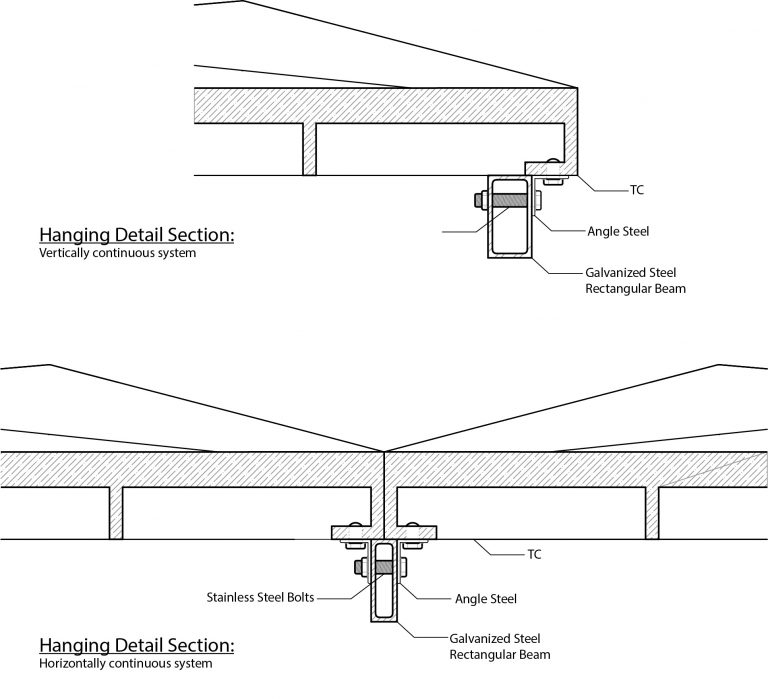 TC

Angle Steel

Galvanized Steel Rectangular Beam

Hanging Detail Section:
Vertically continuous system

TC

Stainless Steel Bolts

Angle Steel

Galvanized Steel Rectangular Beam

Hanging Detail Section:
Horizontally continuous system