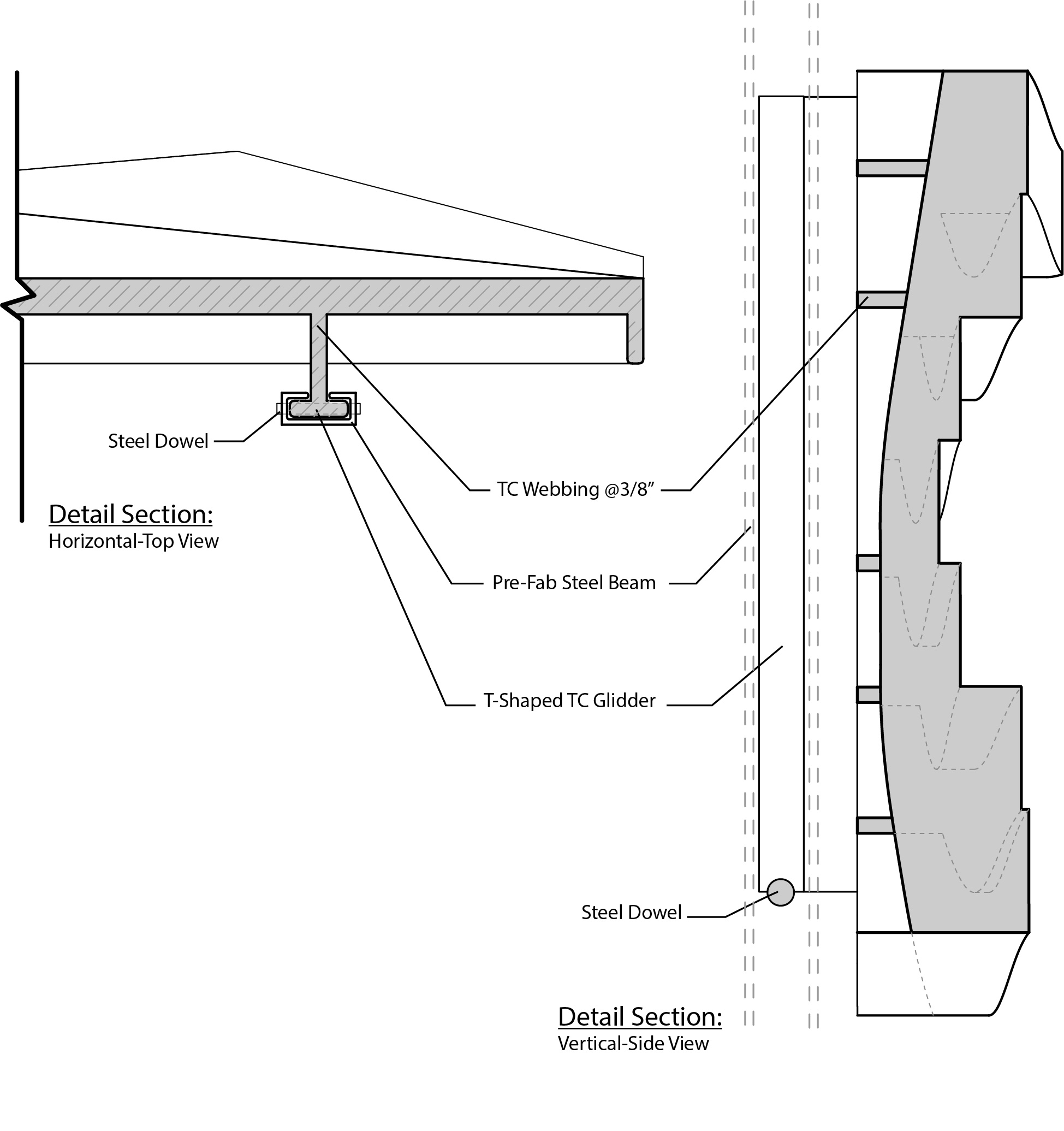 Steel Dowel

Detail Section:
Horizontal-Top View

TC Webbing @3/8”

Pre-Fab Steel Beam

T-Shaped TC Glidder

Steel Dowel

Detail Section:
Vertical-Side View