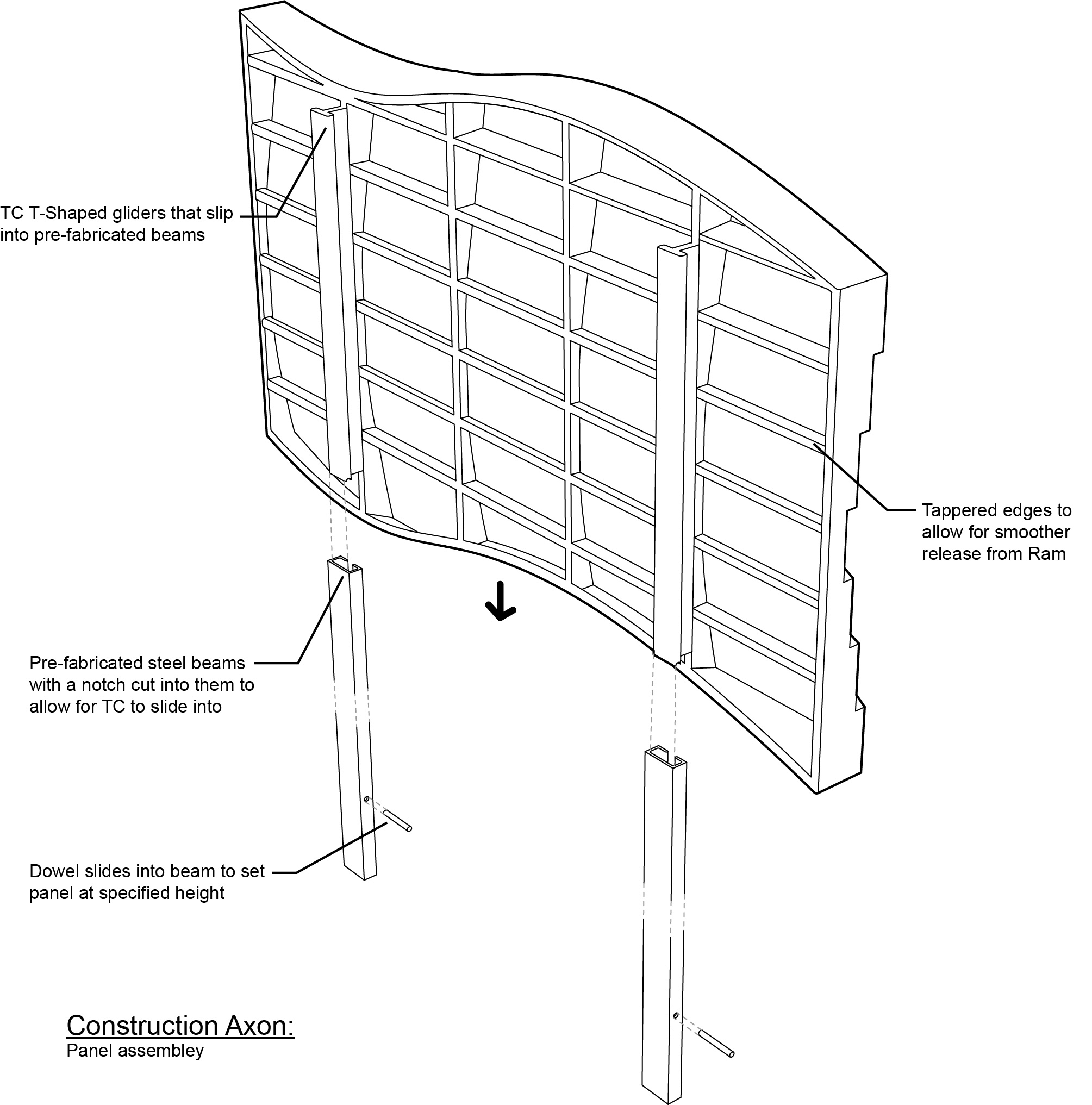 TC T-Shaped gliders that slip into pre-fabricated beams

Tappered edges to allow for smoother release from Ram

Pre-fabricated steel beams with a notch cut into them to allow for TC to slide into

Dowel slides into beam to set panel at specified height

Construction Axon:
Panel assembley