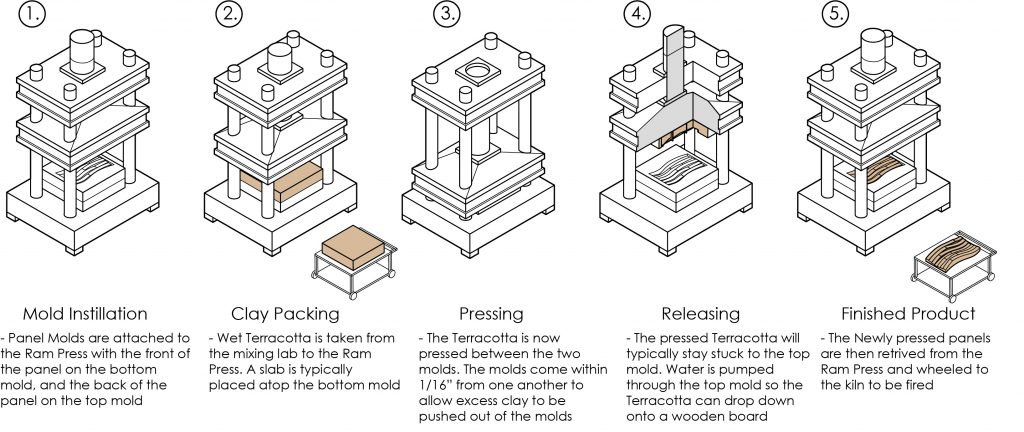 1.

Mold Instillation

- Panel Molds are attached to the Ram Press with the front of the panel on the bottom mold, and the back of the panel on the top mold

2.

Clay Packing

- Wet Terracotta is taken from the mixing lab to the Ram Press. A slab is typically placed atop the bottom mold

3.

Pressing

- The Terracotta is now pressed between the two molds. The molds come within 1/16" from one another to allow excess clay to be pushed out of the molds

4.

Releasing

- The pressed Terracotta will typically stay stuck to the top mold. Water is pumped through the top mold so the Terracotta can drop down onto a wooden board

5.

Finished Product

- The Newly pressed panels are then retrived from the Ram Press and wheeled to the kiln to be fired