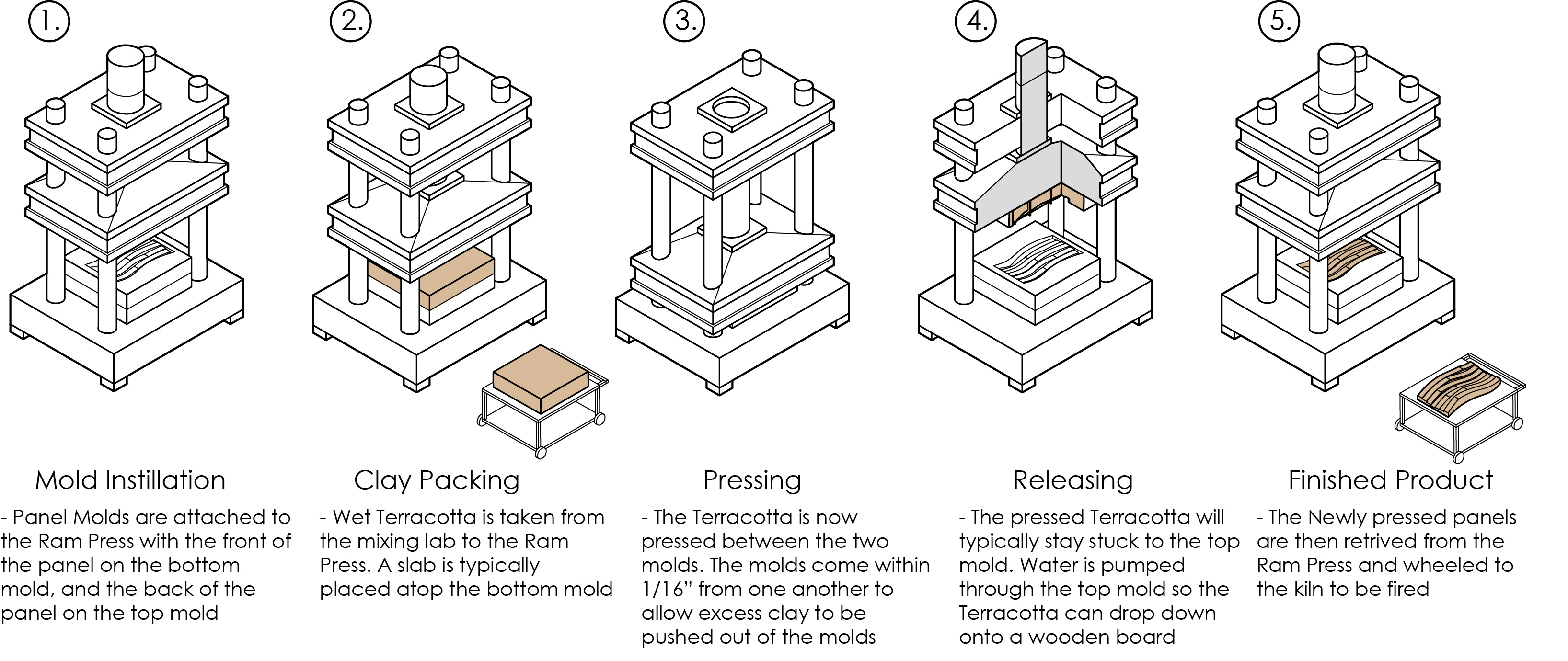 1.

Mold Instillation

- Panel Molds are attached to the Ram Press with the front of the panel on the bottom mold, and the back of the panel on the top mold

2.

Clay Packing

- Wet Terracotta is taken from the mixing lab to the Ram Press. A slab is typically placed atop the bottom mold

3.

Pressing

- The Terracotta is now pressed between the two molds. The molds come within 1/16" from one another to allow excess clay to be pushed out of the molds

4.

Releasing

- The pressed Terracotta will typically stay stuck to the top mold. Water is pumped through the top mold so the Terracotta can drop down onto a wooden board

5.

Finished Product

- The Newly pressed panels are then retrived from the Ram Press and wheeled to the kiln to be fired