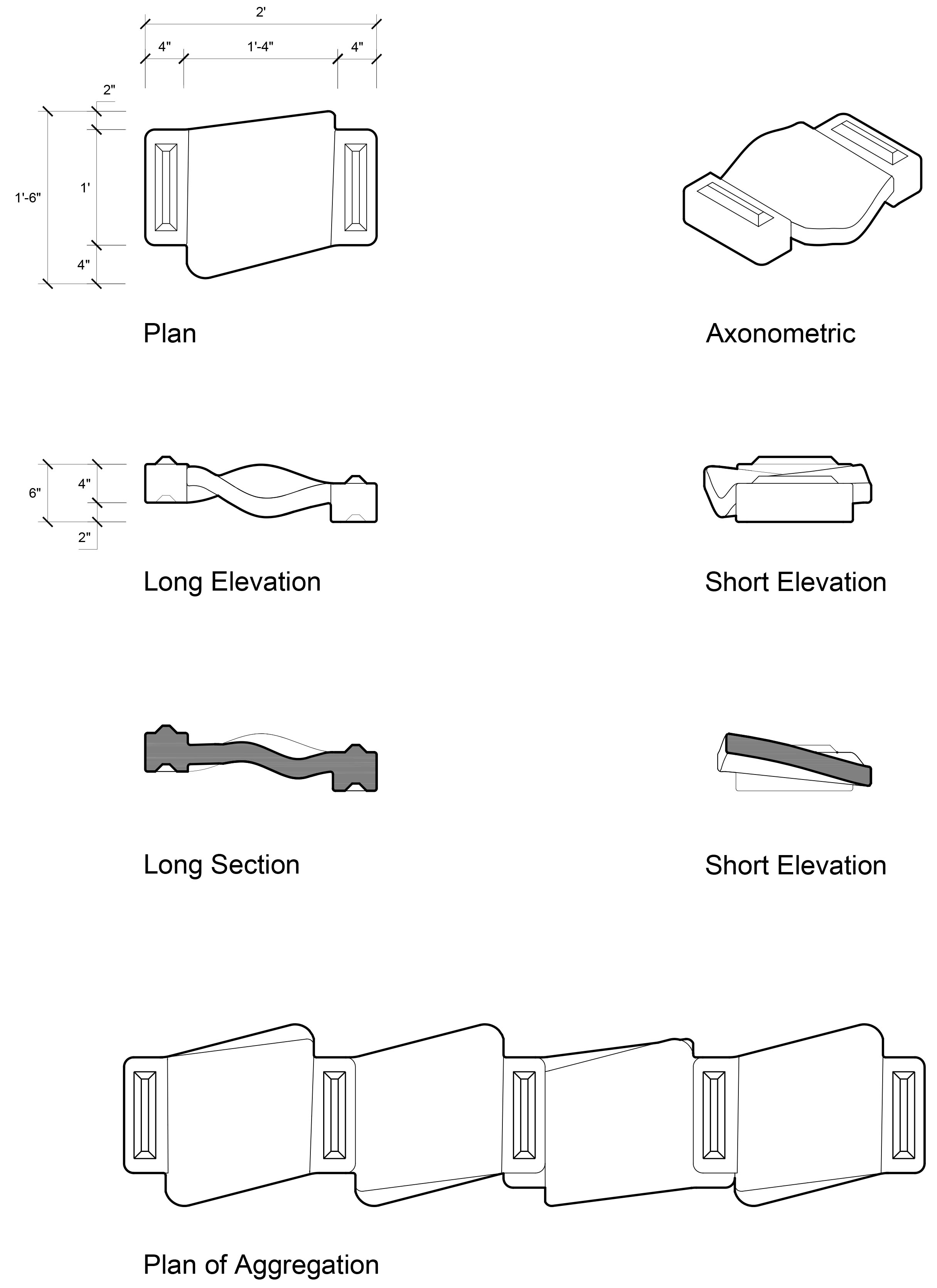 2'

4"

1'-4"

4"

2"

1'-6"

1'

4"

Plan

Axonometric

6"

4"

2"

Long Elevation

Short Elevation

Long Section

Short Elevation

Plan of Aggregation