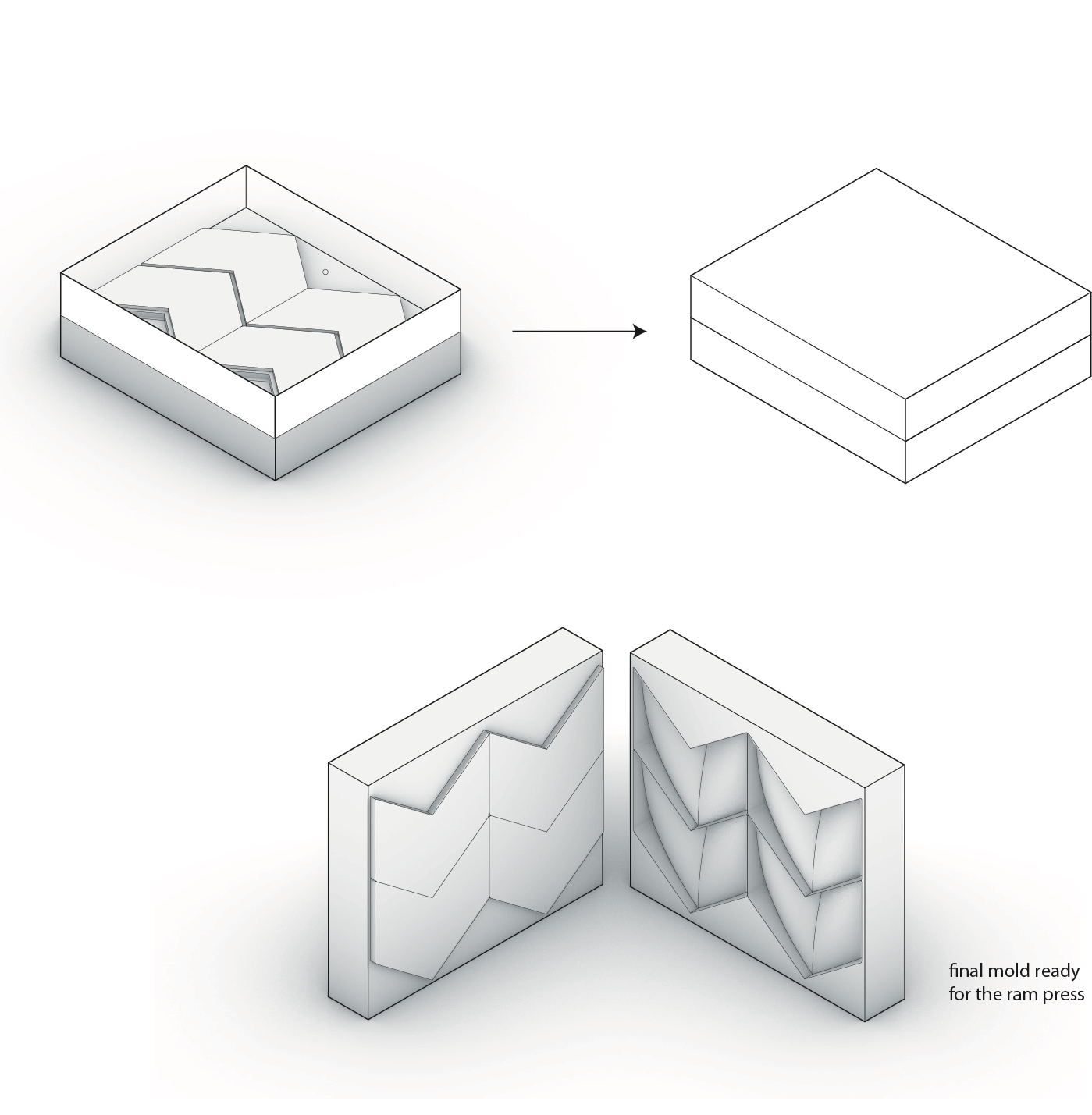 final mold ready
for the ram press