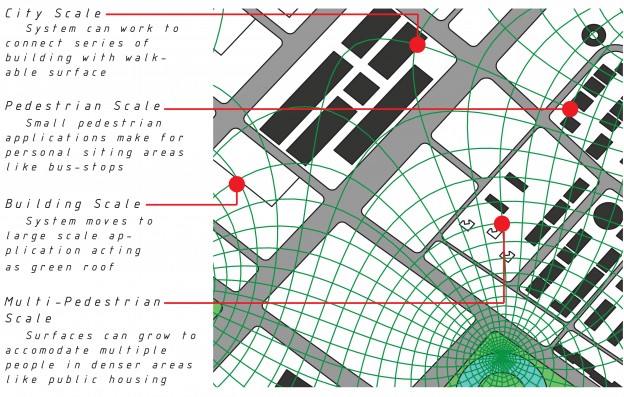 City Scale
System can work to connect series of building with walkable surface

Pedestrian Scale
Small pedestrian applications make for personal siting areas like bus-stops

Building Scale
System moves to large scale application acting as green roof

Multi-Pedestrian Scale
Surfaces can grow to accomodate multiple people in denser areas like public housing