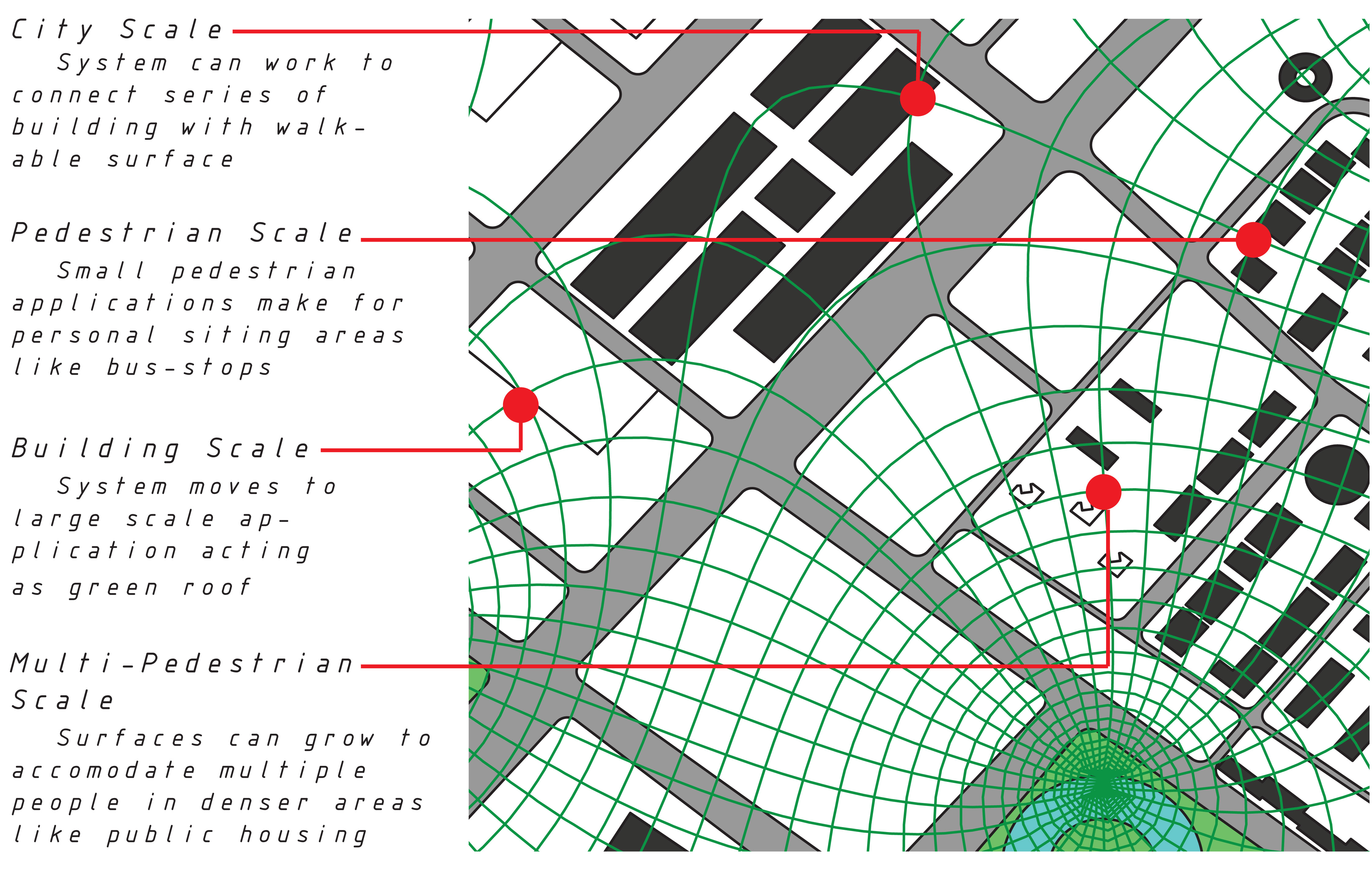 City Scale

System can work to connect series of building with walkable surface

Pedestrian Scale

Small pedestrian applications make for personal siting areas like bus-stops

Building Scale

System moves to large scale application acting as green roof

Multi-Pedestrian Scale

Surfaces can grow to accomodate multiple people in denser areas like public housing