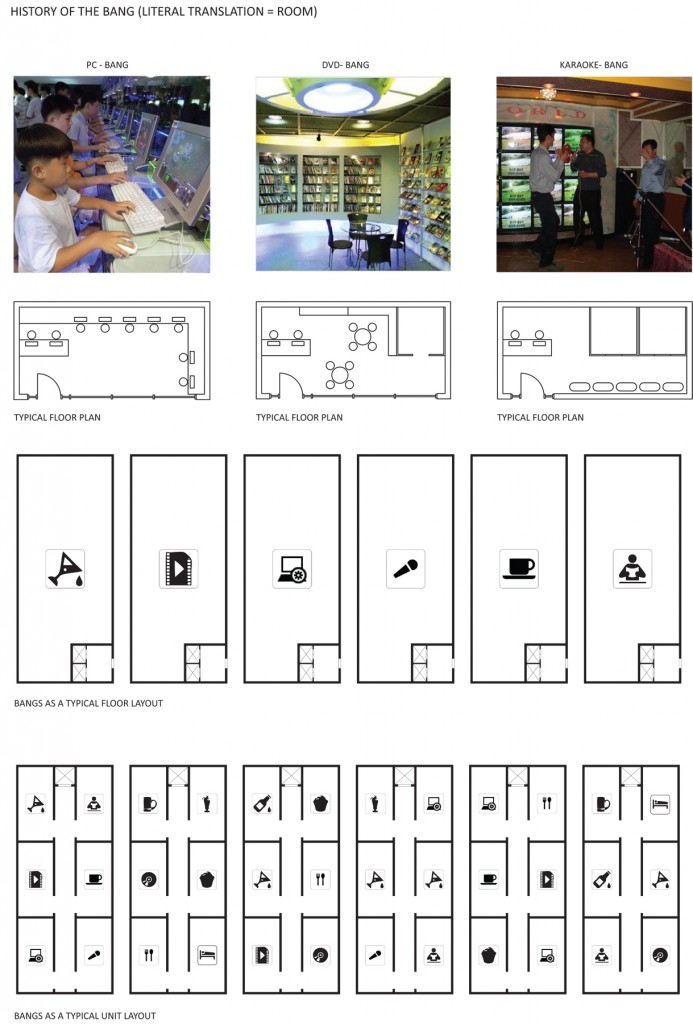 HISTORY OF THE BANG (LITERAL TRANSLATION = ROOM)

PC - BANG

DVD- BANG

KARAOKE- BANG

TYPICAL FLOOR PLAN

TYPICAL FLOOR PLAN

TYPICAL FLOOR PLAN

BANGS AS A TYPICAL FLOOR LAYOUT

BANGS AS A TYPICAL UNIT LAYOUT