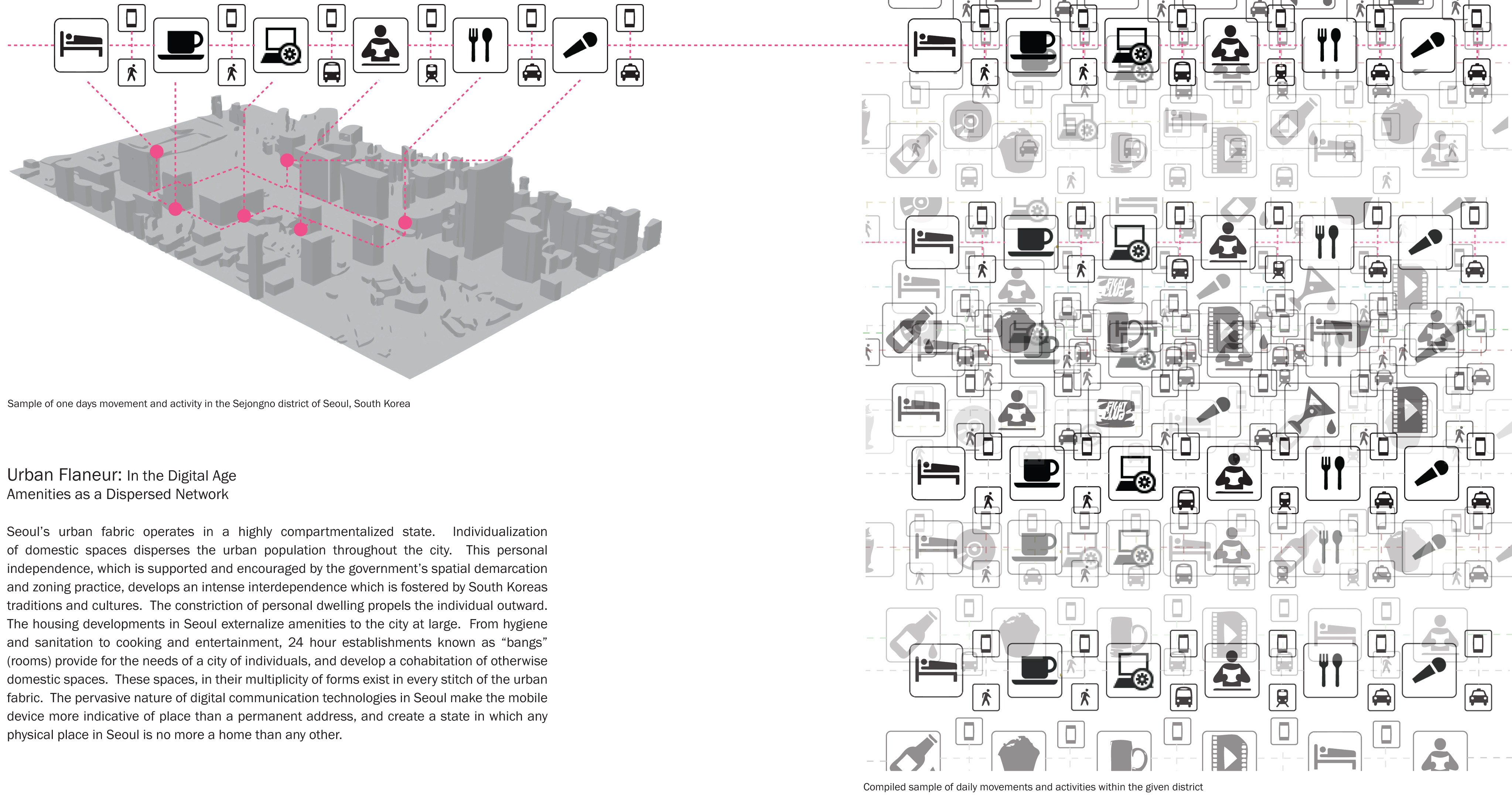 Sample of one days movement and activity in the Sejongno district of Seoul, South Korea

Urban Flaneur: In the Digital Age
Amenities as a Dispersed Network

Seoul's urban fabric operates in a highly compartmentalized state. Individualization of domestic spaces disperses the urban population throughout the city. This personal independence, which is supported and encouraged by the government's spatial demarcation and zoning practice, develops an intense interdependence which is fostered by South Koreas traditions and cultures. The constriction of personal dwelling propels the individual outward. The housing developments in Seoul externalize amenities to the city at large. From hygiene and sanitation to cooking and entertainment, 24 hour establishments known as "bangs" (rooms) provide for the needs of a city of individuals, and develop a cohabitation of otherwise domestic spaces. These spaces, in their multiplicity of forms exist in every stitch of the urban fabric. The pervasive nature of digital communication technologies in Seoul make the mobile device more indicative of place than a permanent address, and create a state in which any physical place in Seoul is no more a home than any other.

Compiled sample of daily movements and activities within the given district