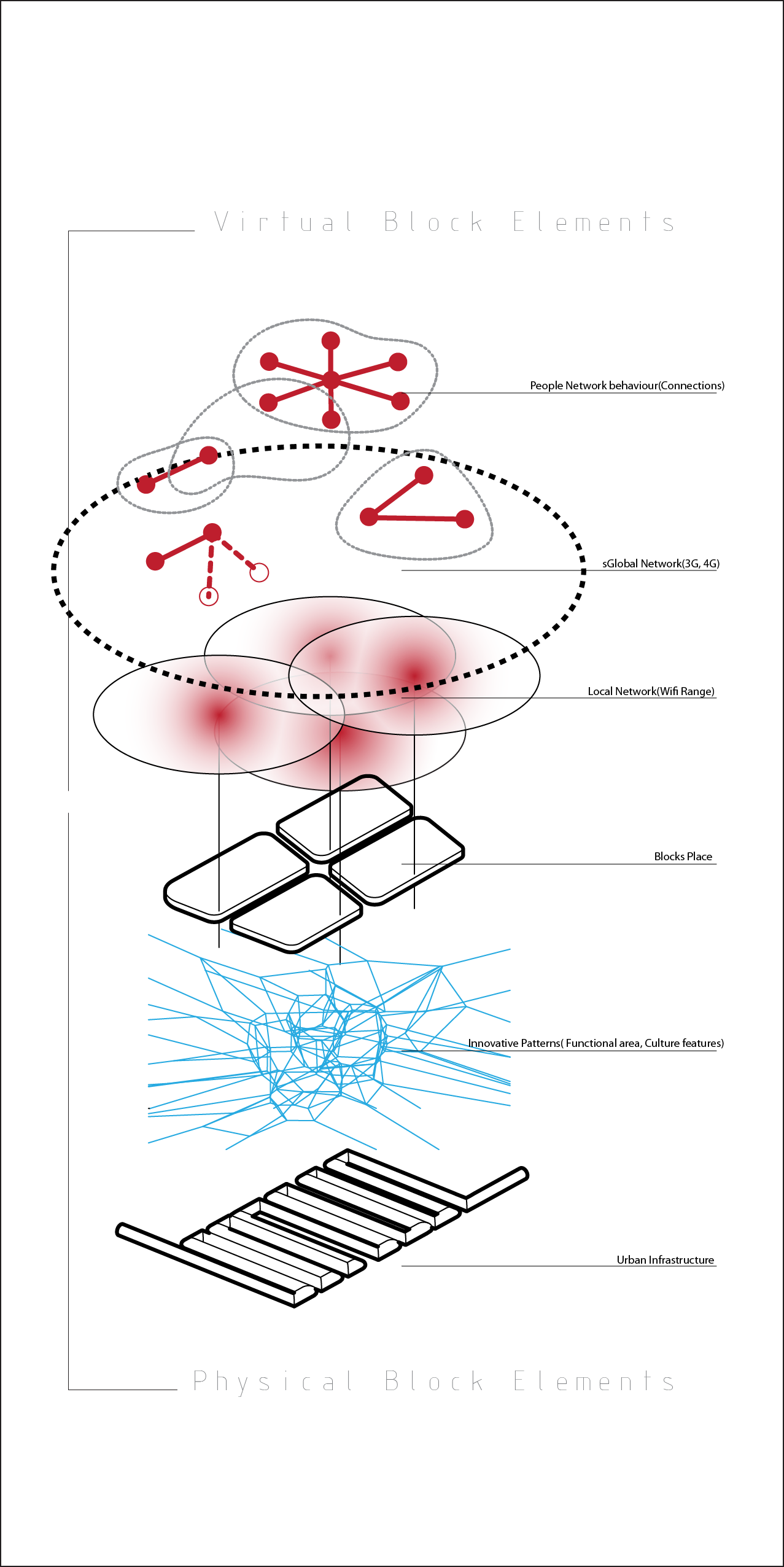 Virtual Block Elements

People Network behaviour(Connections)

sGlobal Network(3G, 4G)

Local Network(Wifi Range)

Blocks Place

Innovative Patterns( Functional area, Culture features)

Urban Infrastructure

Physical Block Elements