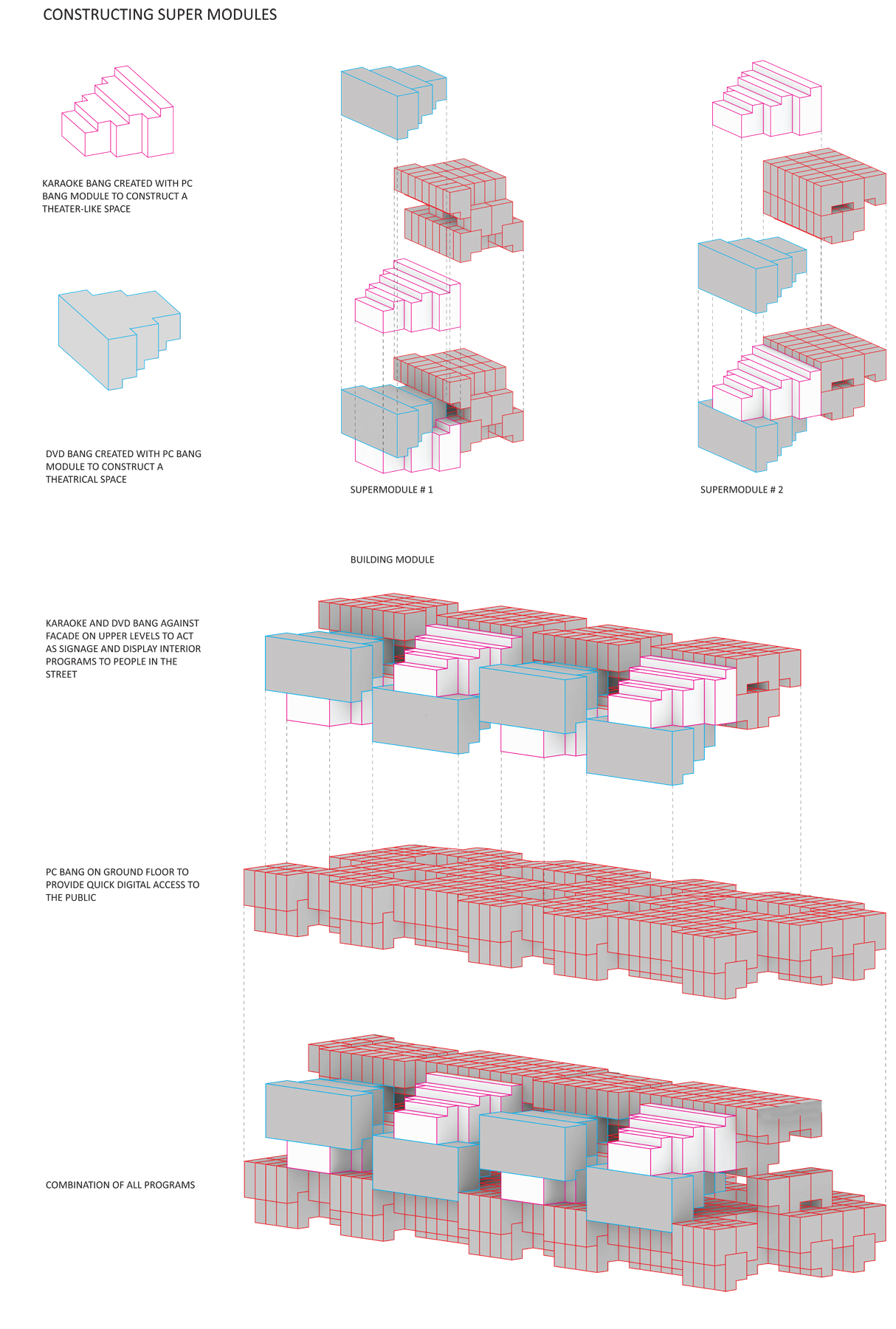 CONSTRUCTING SUPER MODULES

KARAOKE BANG CREATED WITH PC BANG MODULE TO CONSTRUCT A THEATER-LIKE SPACE

DVD BANG CREATED WITH PC BANG MODULE TO CONSTRUCT A THEATRICAL SPACE

SUPERMODULE # 1

SUPERMODULE # 2

BUILDING MODULE

KARAOKE AND DVD BANG AGAINST FACADE ON UPPER LEVELS TO ACT AS SIGNAGE AND DISPLAY INTERIOR PROGRAMS TO PEOPLE IN THE STREET

PC BANG ON GROUND FLOOR TO PROVIDE QUICK DIGITAL ACCESS TO THE PUBLIC

COMBINATION OF ALL PROGRAMS